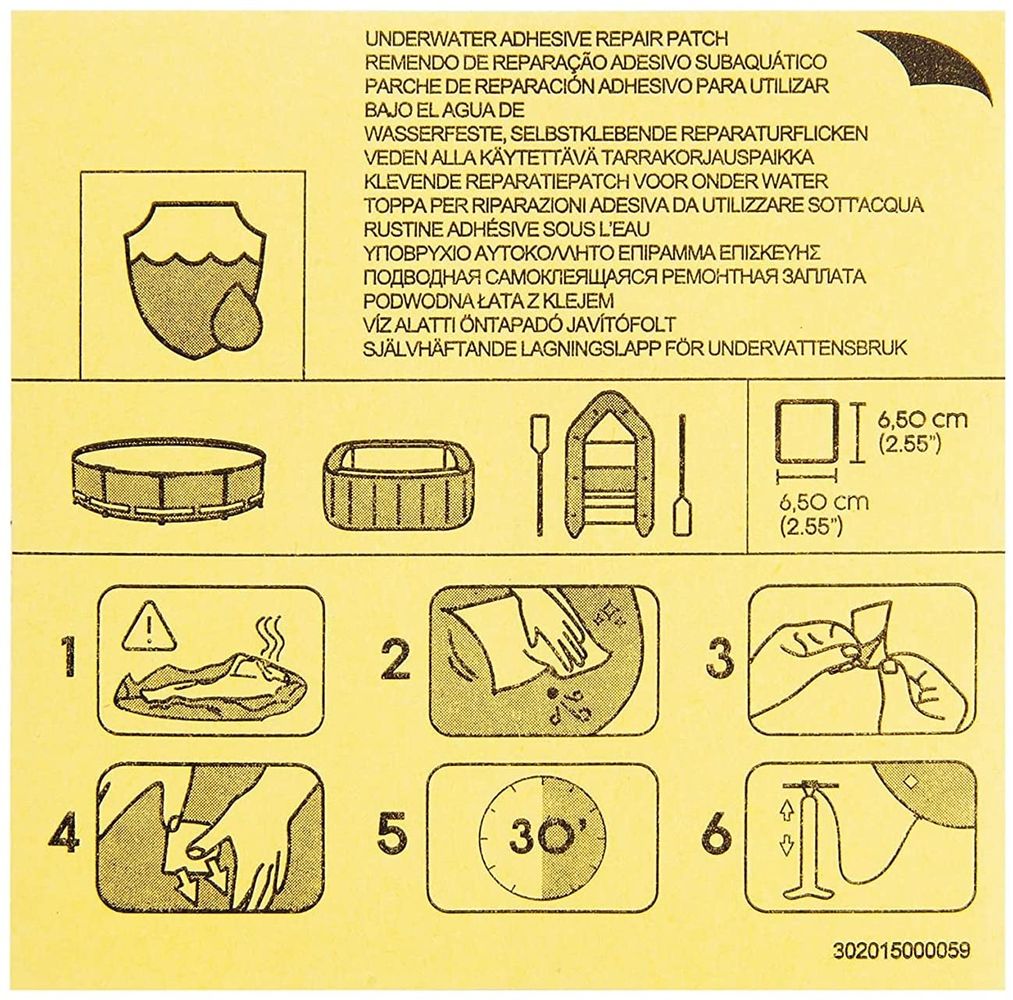 UNDERWATER ADHESIVE REPAIR PATCH
REMENDO DE REPARAÇÃO ADESIVO SUBAQUÁTICO
PARCHE DE REPARACIÓN ADHESIVO PARA UTILIZAR BAJO EL AGUA DE
WASSERFESTE, SELBSTKLEBENDE REPARATURFLICKEN
VEDEN ALLA KÄYTETTÄVÄ TARRAKORJAUSPAIKKA
KLEVENDE REPARATIEPATCH VOOR ONDER WATER
TOPPA PER RIPARAZIONI ADESIVA DA UTILIZZARE SOTT'ACQUA
RUSTINE ADHÉSIVE SOUS L'EAU
ΥΠΟΒΡΥΧΙΟ ΑΥΤΟΚΟΛΛΗΤΟ ΕΠΙΡΑΜΜΑ ΕΠΙΣΚΕΥΗΣ
ПОДВОДНАЯ САМОКЛЕЯЩАЯСЯ РЕМОНТНАЯ ЗАПЛАТА
PODWODNA ŁATA Z KLEJEM
VÍZ ALATTI ÖNTAPADÓ JAVÍTÓFOLT
SJÄLVHÄFTANDE LAGNINGSLAPP FÖR UNDERVATTENSBRUK

6,50 cm
(2.55")

6,50 cm
(2.55")

1

2

3

4

5

30'

6

302015000059